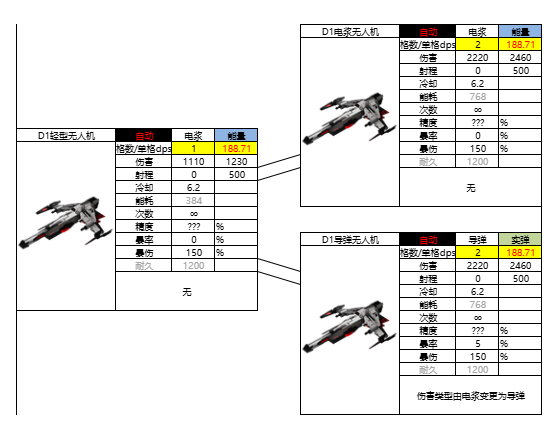 | D1轻型无人机 | 自动 | 电浆 | 能量 |
|---|---|---|---|
| | 格数/单格dps | 1 | 188.71 |
| | 伤害 | 1110 | 1230 |
| | 射程 | 0 | 500 |
| | 冷却 | 6.2 | |
| | 能耗 | 384 | |
| | 次数 | ∞ | |
| | 精度 | ??? | % |
| | 暴率 | 0 | % |
| | 暴伤 | 150 | % |
| | 耐久 | 1200 | |
| | 无 | | |

| D1电浆无人机 | 自动 | 电浆 | 能量 |
|---|---|---|---|
| | 格数/单格dps | 2 | 188.71 |
| | 伤害 | 2220 | 2460 |
| | 射程 | 0 | 500 |
| | 冷却 | 6.2 | |
| | 能耗 | 768 | |
| | 次数 | ∞ | |
| | 精度 | ??? | % |
| | 暴率 | 0 | % |
| | 暴伤 | 150 | % |
| | 耐久 | 1200 | |
| | 无 | | |

| D1导弹无人机 | 自动 | 导弹 | 实弹 |
|---|---|---|---|
| | 格数/单格dps | 2 | 188.71 |
| | 伤害 | 2220 | 2460 |
| | 射程 | 0 | 500 |
| | 冷却 | 6.2 | |
| | 能耗 | 768 | |
| | 次数 | ∞ | |
| | 精度 | ??? | % |
| | 暴率 | 5 | % |
| | 暴伤 | 150 | % |
| | 耐久 | 1200 | |
| | 伤害类型由电浆变更为导弹 | | |